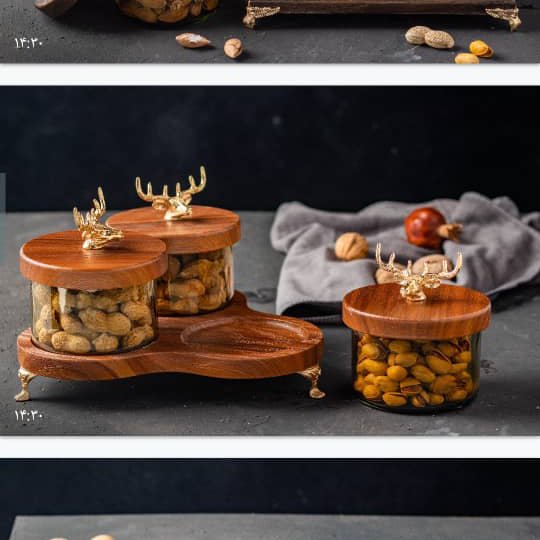 ۱۴:۳۰

۱۴:۳۰