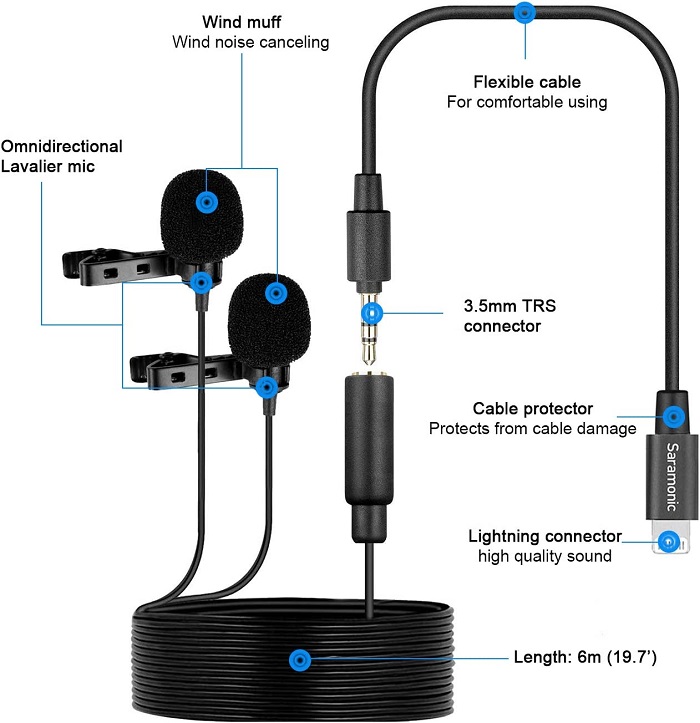 Wind muff
Wind noise canceling

Flexible cable
For comfortable using

Omnidirectional
Lavalier mic

3.5mm TRS
connector

Cable protector
Protects from cable damage

Saramonic

Lightning connector
high quality sound

Length: 6m (19.7')