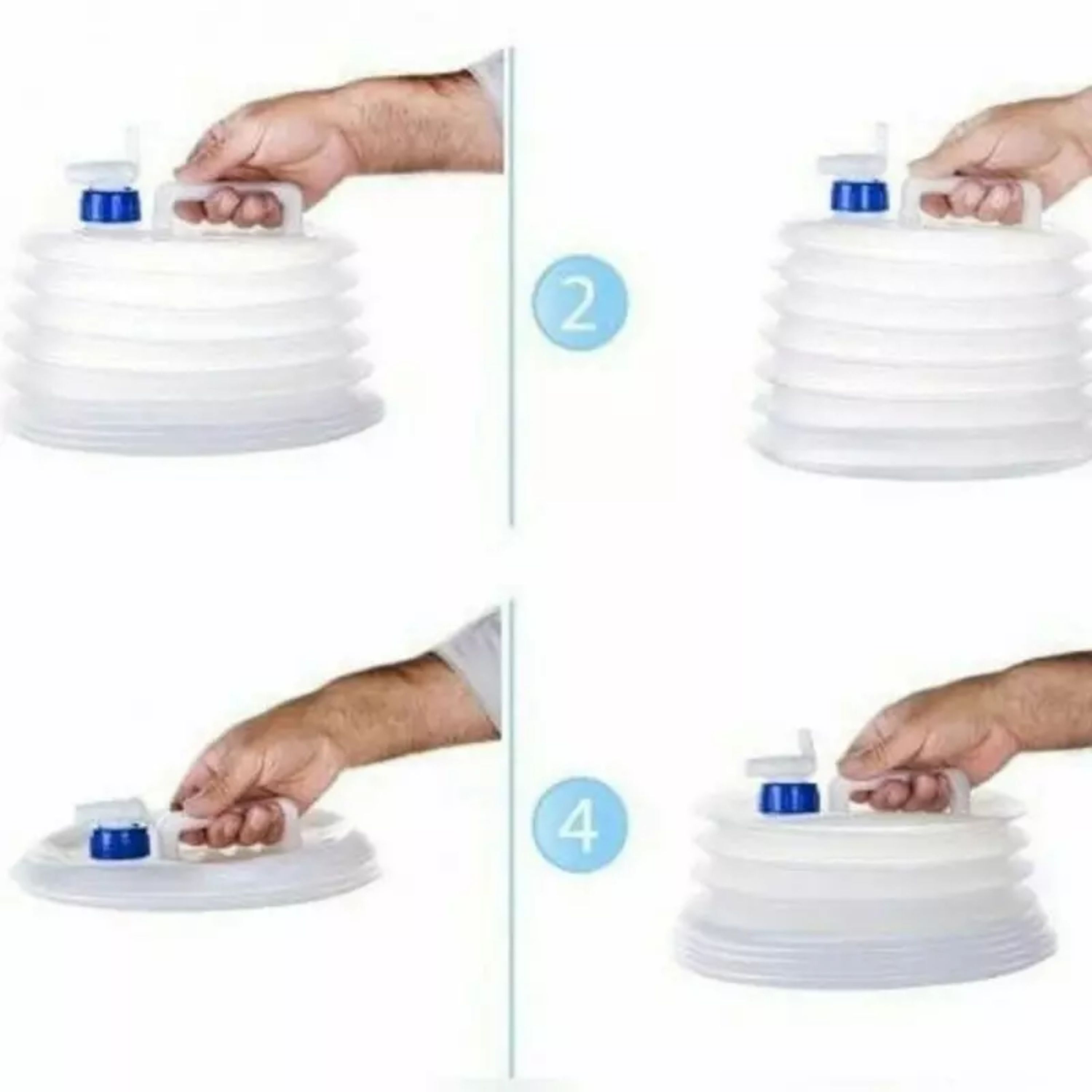 2

4