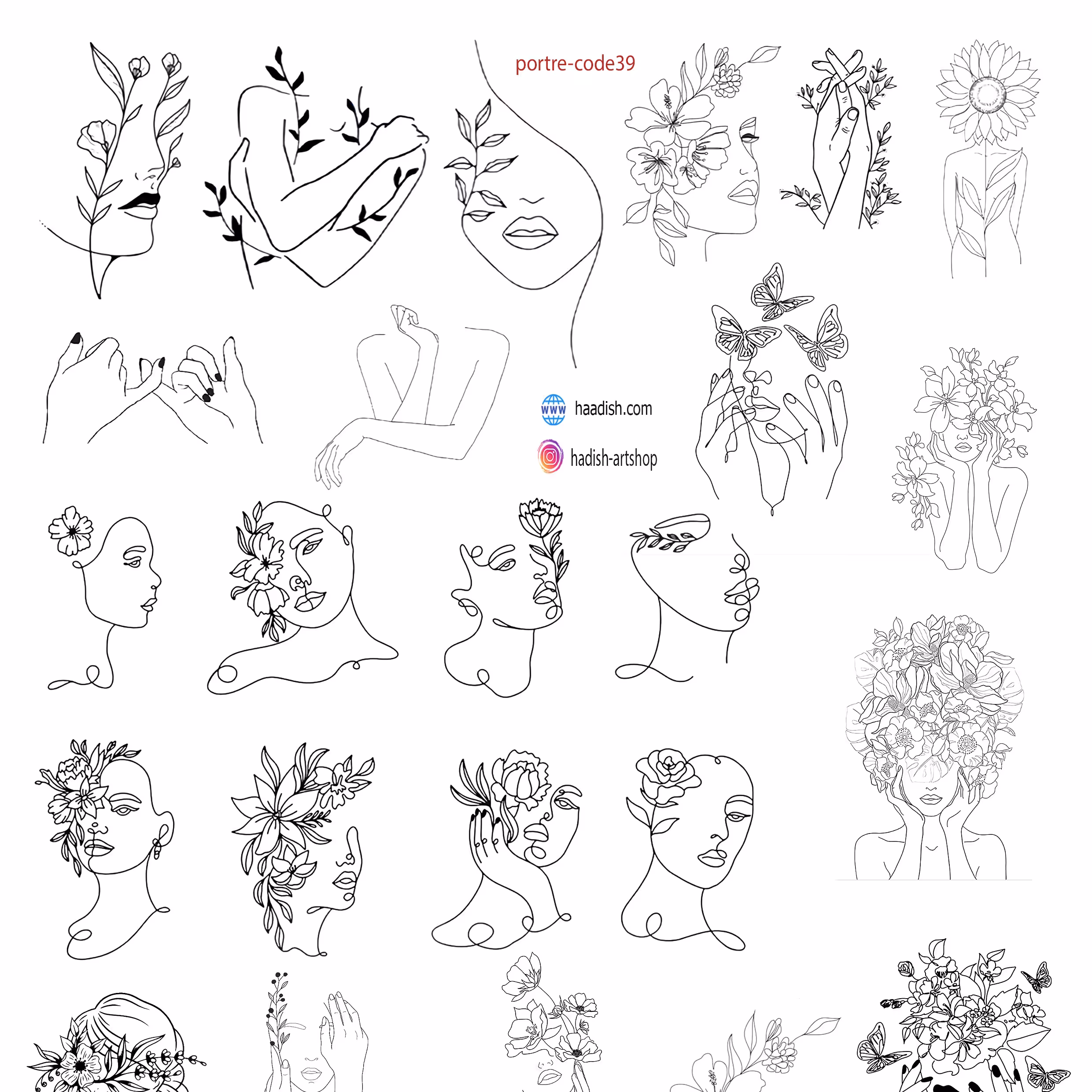 portre-code39

www haadish.com

hadish-artshop