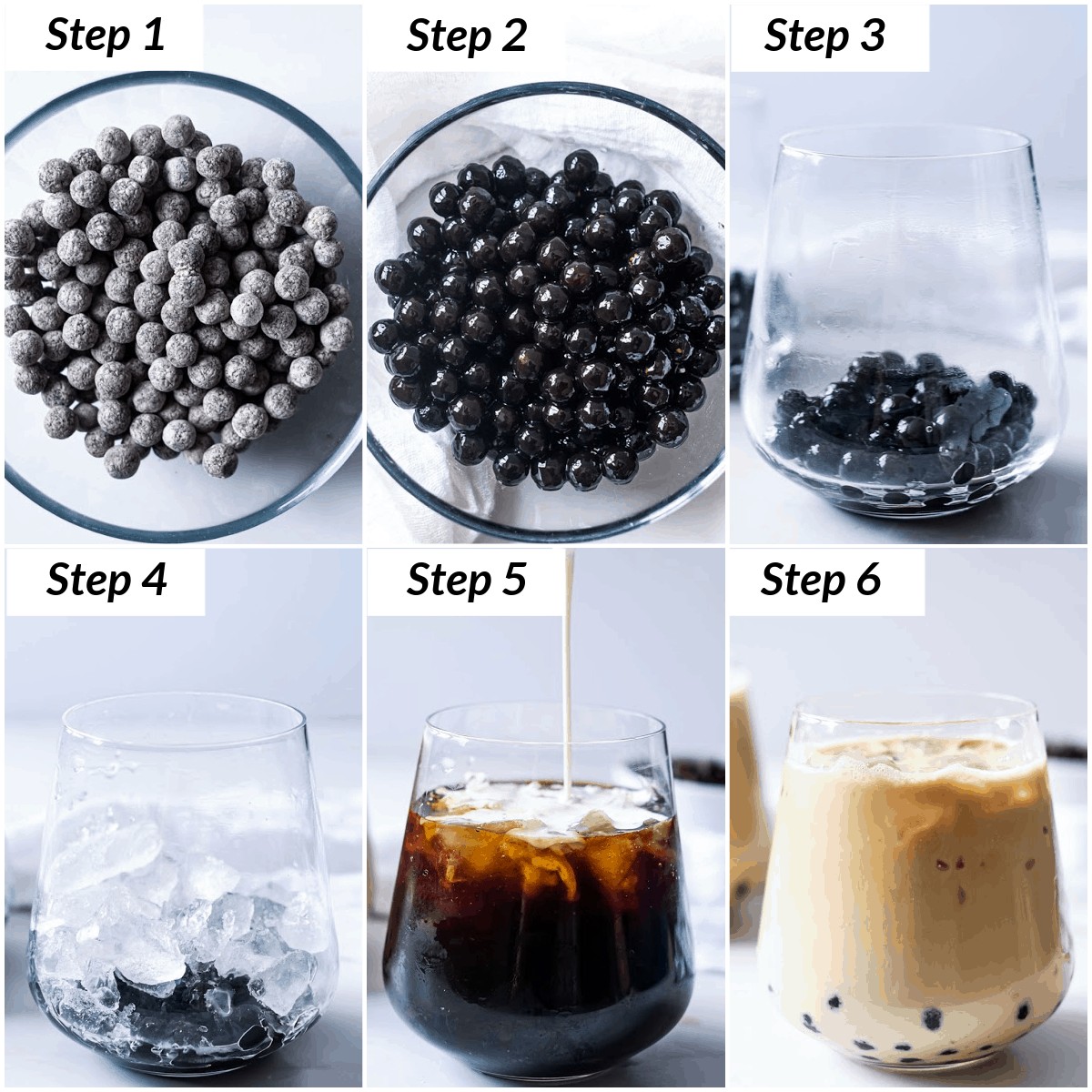 Step 1

Step 2

Step 3

Step 4

Step 5

Step 6