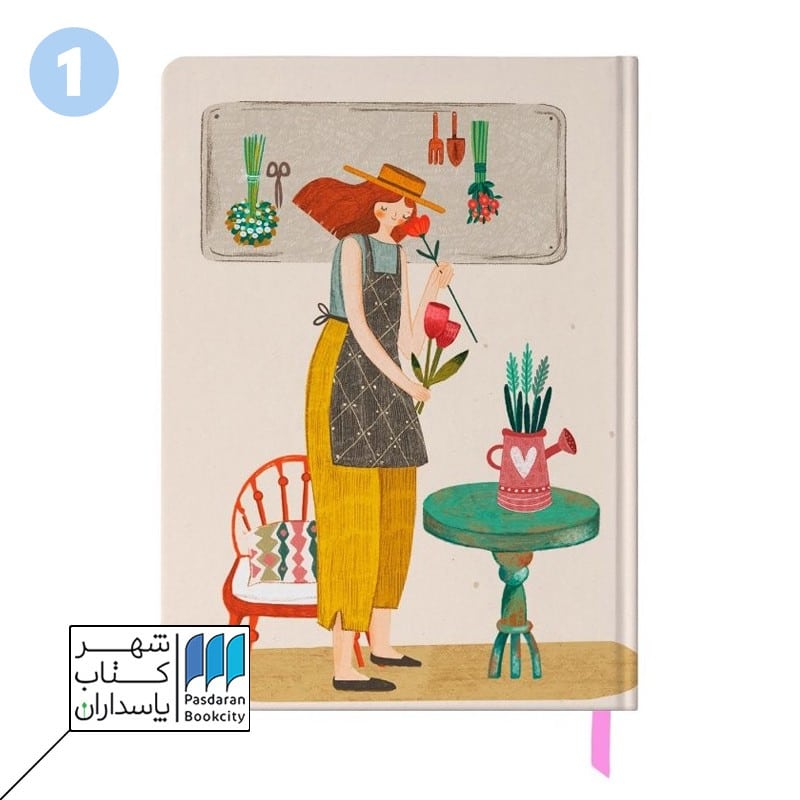 1

شهر
کتاب
پاسداران

Pasdaran
Bookcity