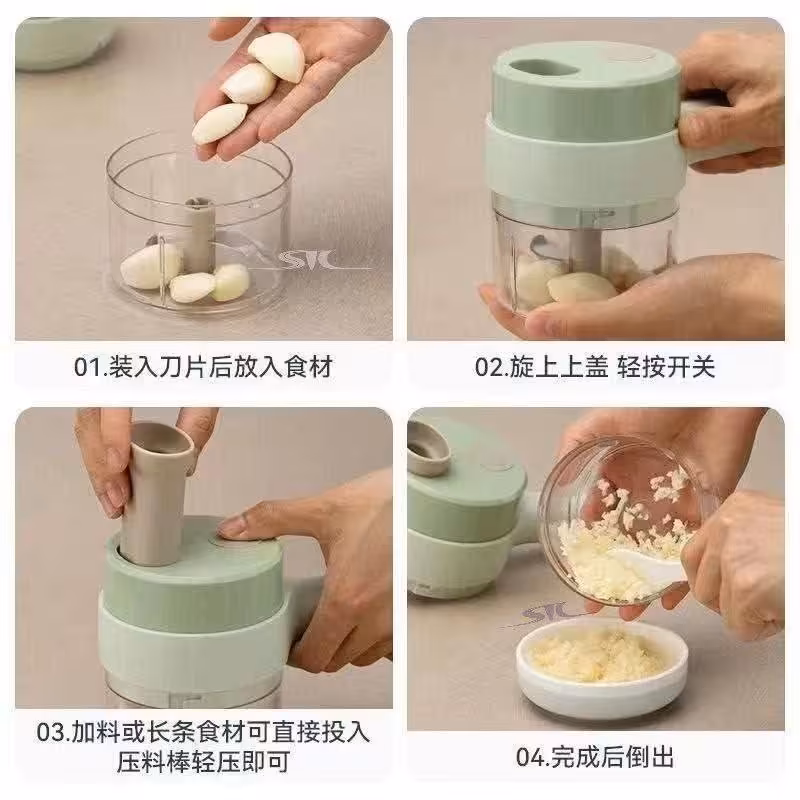 STC

01.装入刀片后放入食材

02.旋上上盖 轻按开关

03.加料或长条食材可直接投入压料棒轻压即可

STC

04.完成后倒出