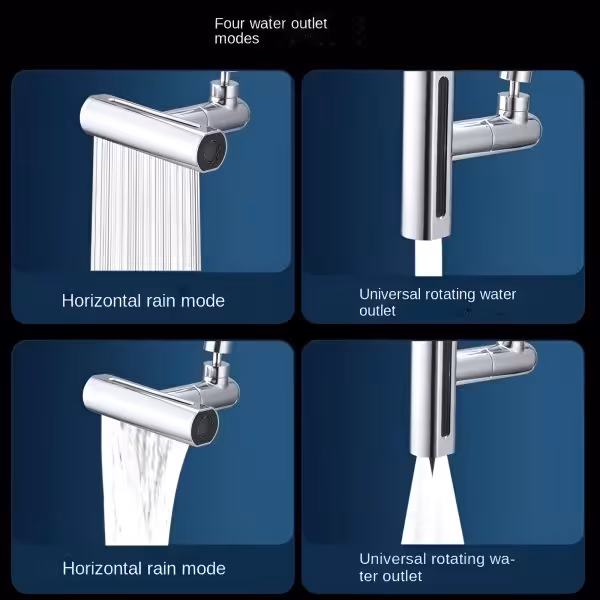 Four water outlet modes

Horizontal rain mode

Universal rotating water outlet

Horizontal rain mode

Universal rotating water outlet