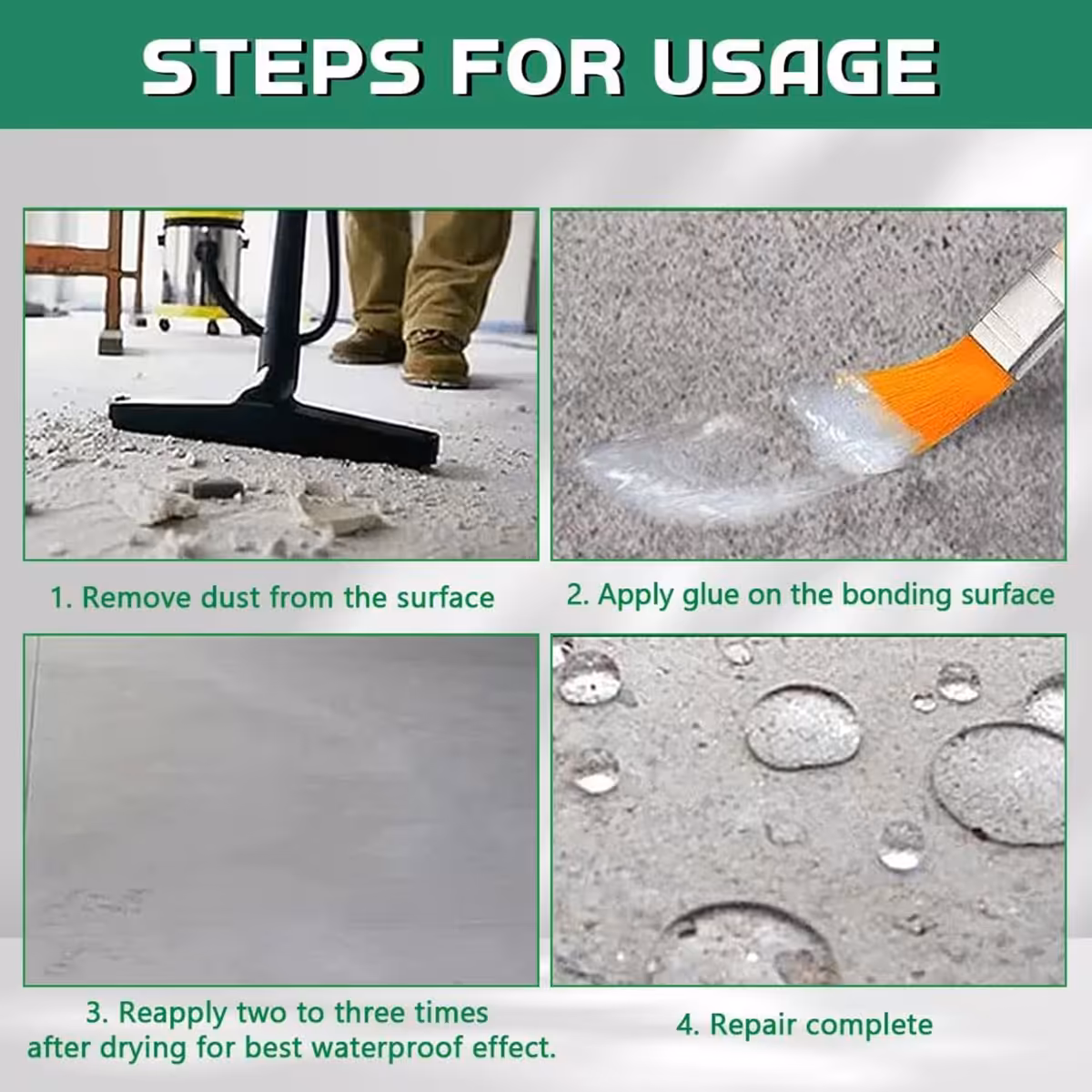 STEPS FOR USAGE

1. Remove dust from the surface

2. Apply glue on the bonding surface

3. Reapply two to three times after drying for best waterproof effect.

4. Repair complete