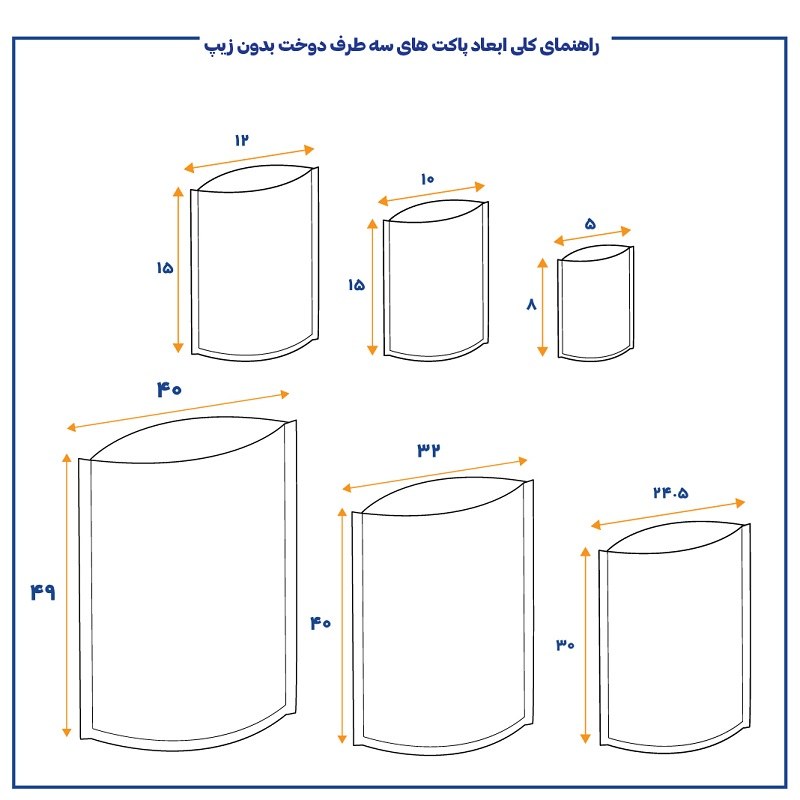 راهنمای کلی ابعاد پاکت های سه طرف دوخت بدون زیپ

۱۲
۱۵

۱۰
۱۵

۵
۸

۴۰
۴۹

۳۲
۴۰

۲۴.۵
۳۰