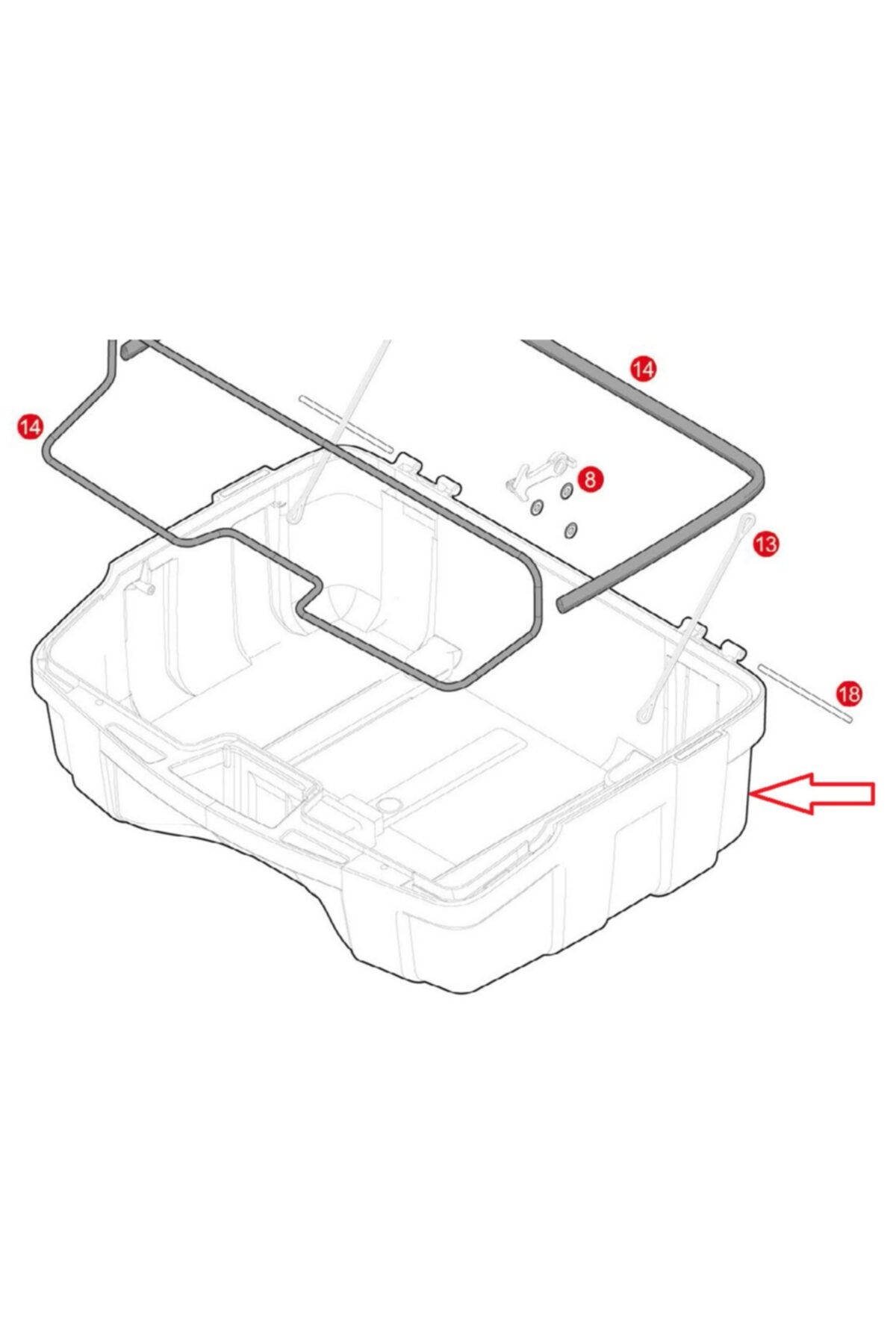 14
14
8
13
18