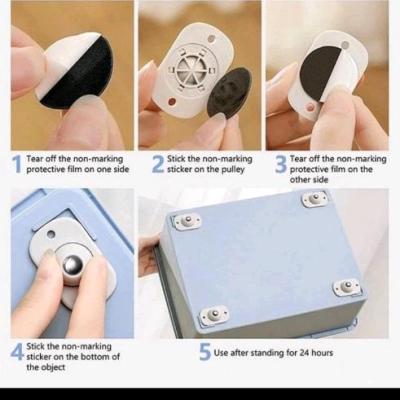 1 Tear off the non-marking protective film on one side

2 Stick the non-marking sticker on the pulley

3 Tear off the non-marking protective film on the other side

4 Stick the non-marking sticker on the bottom of the object

5 Use after standing for 24 hours