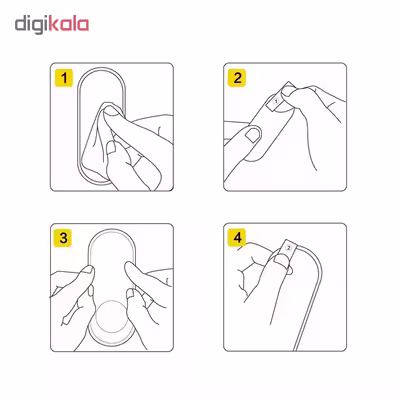 digikala

1

2

1

3

4

2