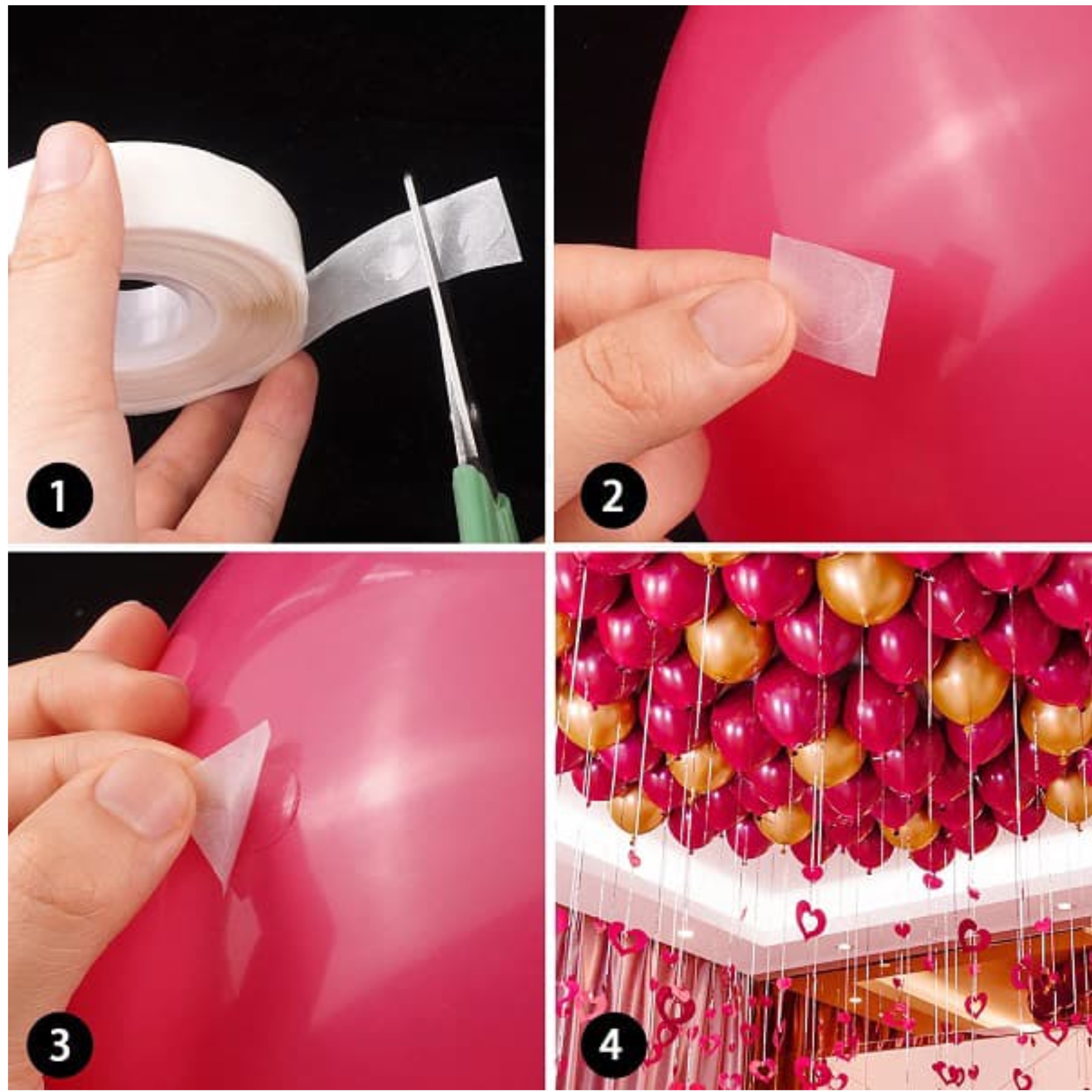 1

2

3

4