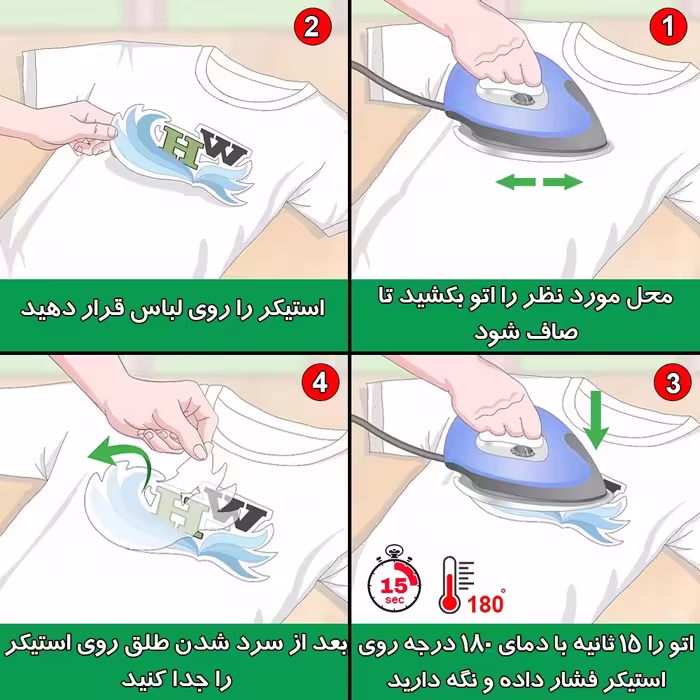 1
محل مورد نظر را اتو بکشید تا صاف شود

2
HW
استیکر را روی لباس قرار دهید

3
15 sec
180°
اتو را ۱۵ ثانیه با دمای ۱۸۰ درجه روی استیکر فشار داده و نگه دارید

4
HW
بعد از سرد شدن طلق روی استیکر را جدا کنید