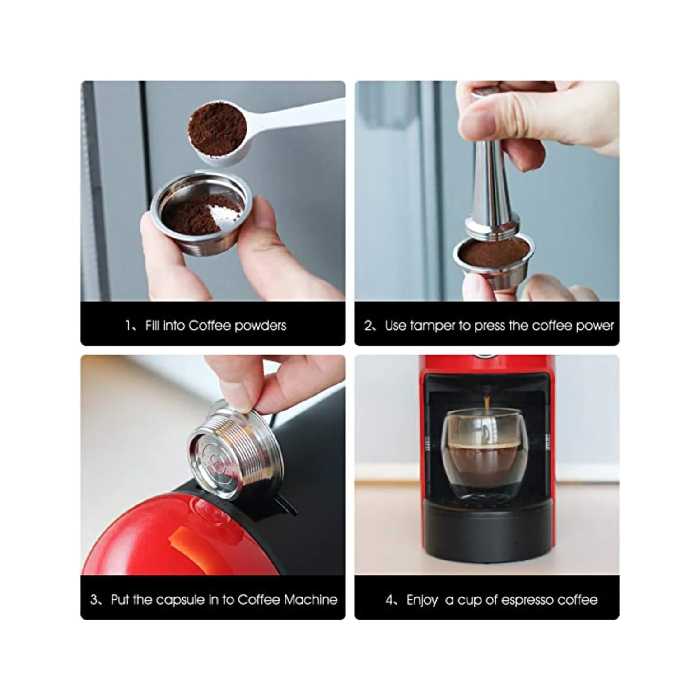 1、Fill into Coffee powders

2、Use tamper to press the coffee power

3、Put the capsule in to Coffee Machine

4、Enjoy a cup of espresso coffee