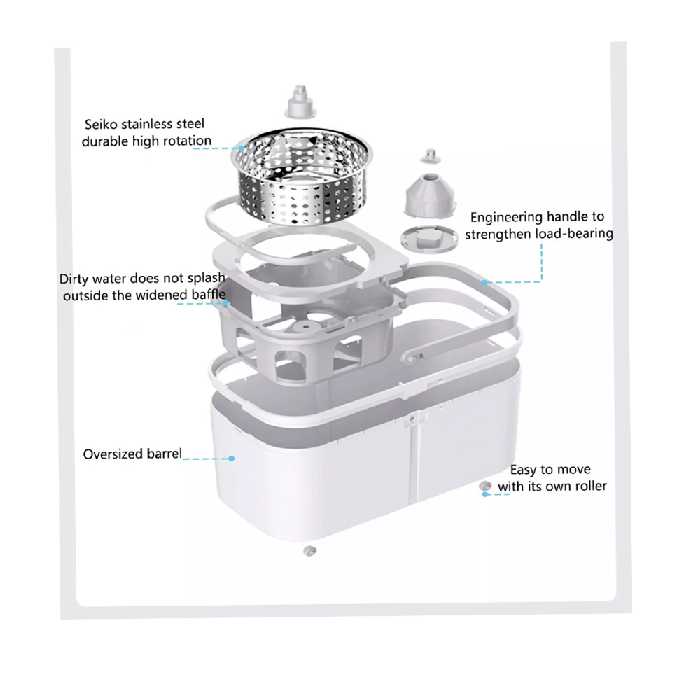 Seiko stainless steel
durable high rotation

Engineering handle to
strengthen load-bearing

Dirty water does not splash
outside the widened baffle

Oversized barrel

Easy to move
with its own roller