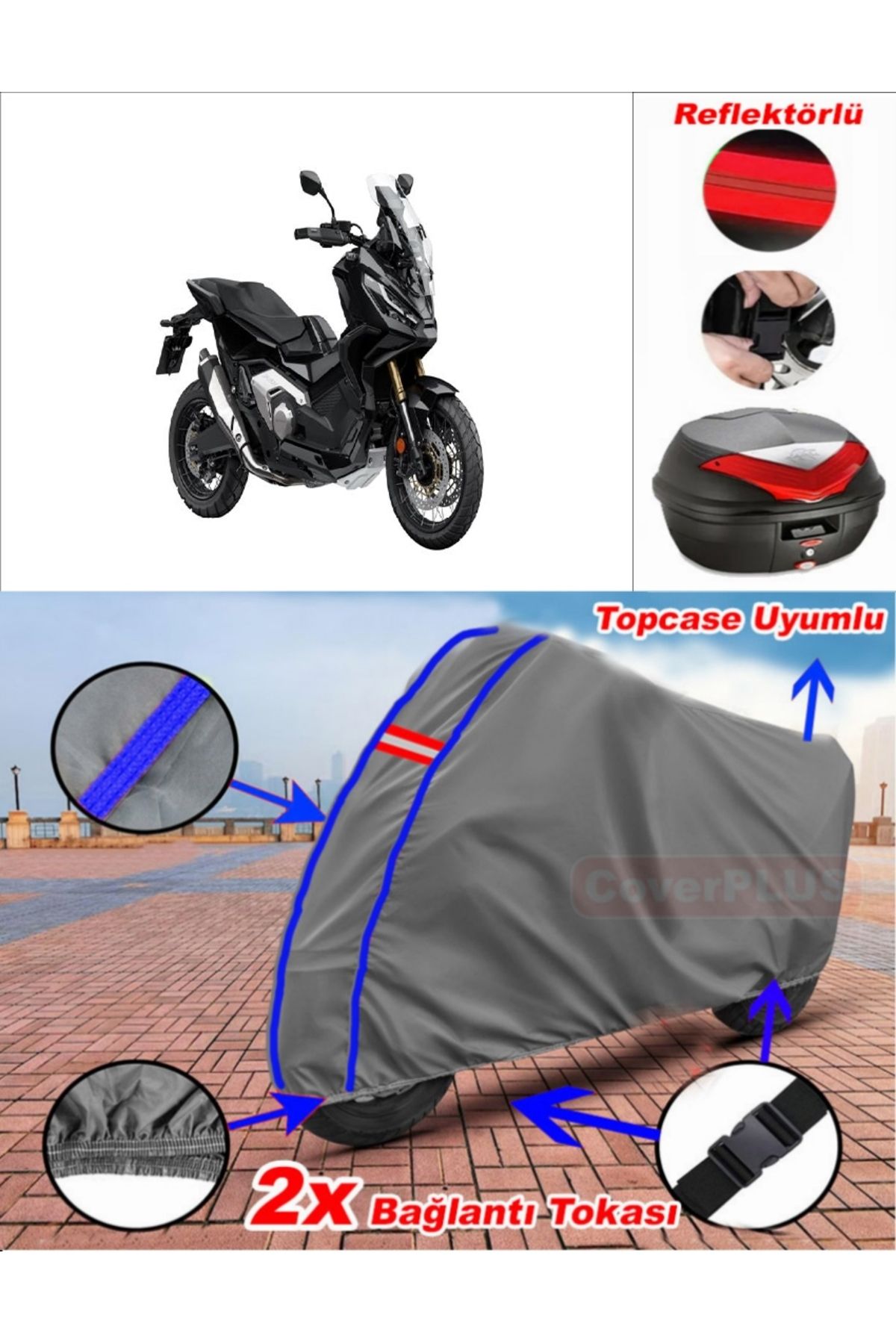 Reflektörlü

Topcase Uyumlu

CoverPLUS

2x Bağlantı Tokası