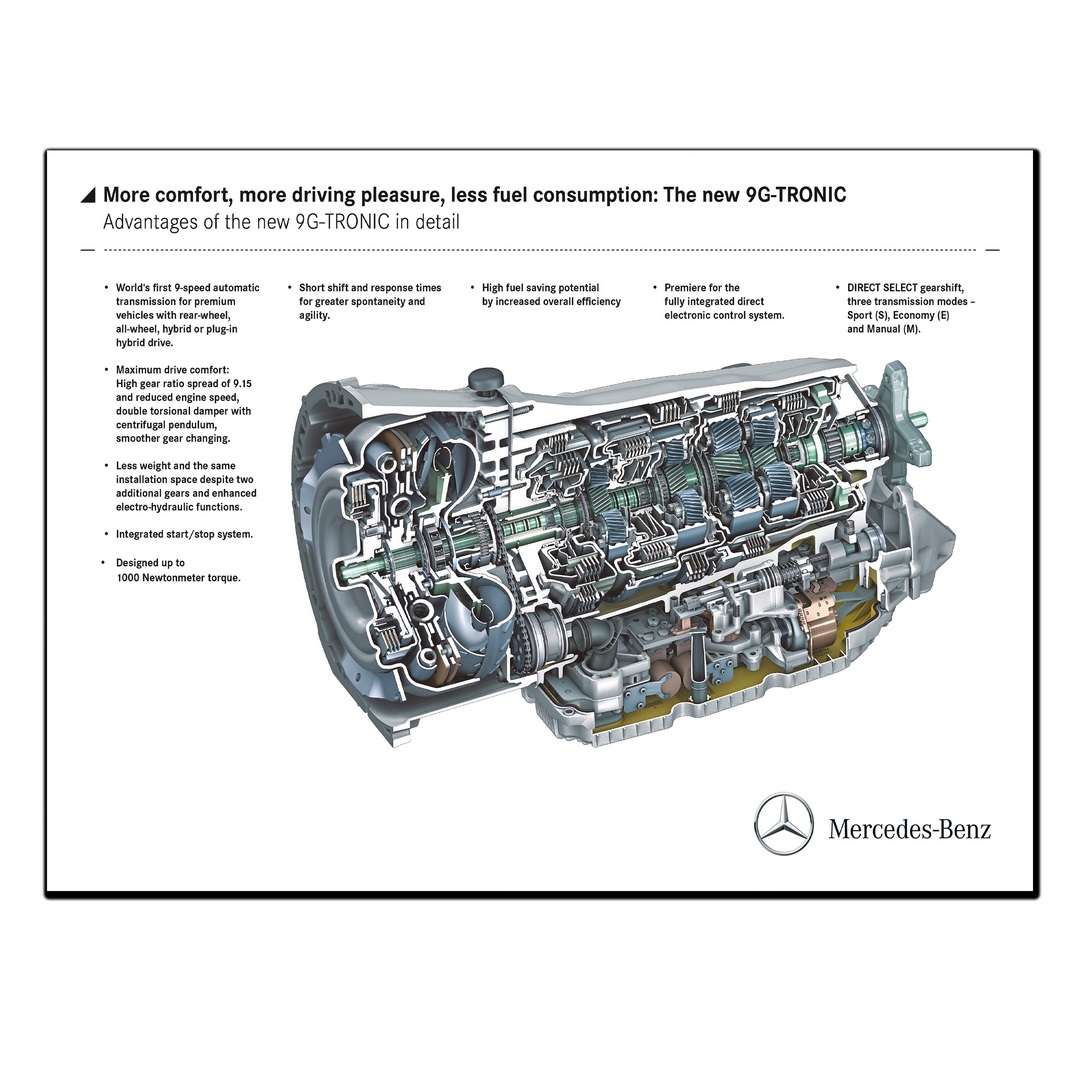 More comfort, more driving pleasure, less fuel consumption: The new 9G-TRONIC
Advantages of the new 9G-TRONIC in detail

• World's first 9-speed automatic transmission for premium vehicles with rear-wheel, all-wheel, hybrid or plug-in hybrid drive.

• Maximum drive comfort: High gear ratio spread of 9.15 and reduced engine speed, double torsional damper with centrifugal pendulum, smoother gear changing.

• Less weight and the same installation space despite two additional gears and enhanced electro-hydraulic functions.

• Integrated start/stop system.

• Designed up to 1000 Newtonmeter torque.

• Short shift and response times for greater spontaneity and agility.

• High fuel saving potential by increased overall efficiency

• Premiere for the fully integrated direct electronic control system.

• DIRECT SELECT gearshift, three transmission modes – Sport (S), Economy (E) and Manual (M).

Mercedes-Benz