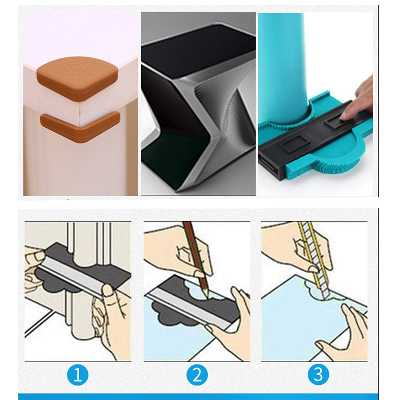 1

2

3