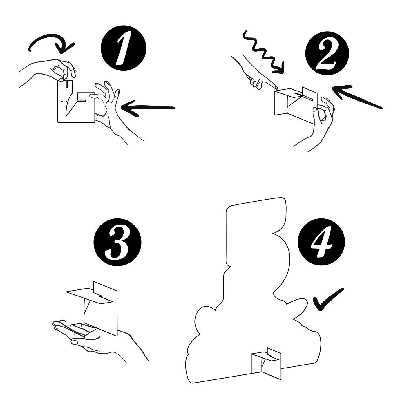 1

2

3

4