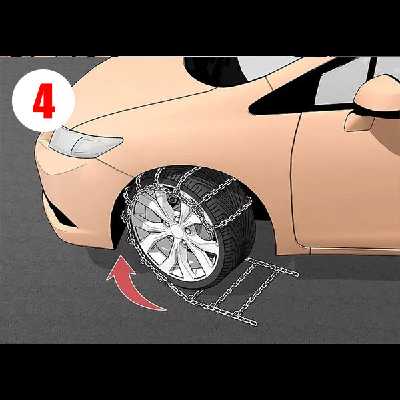 4