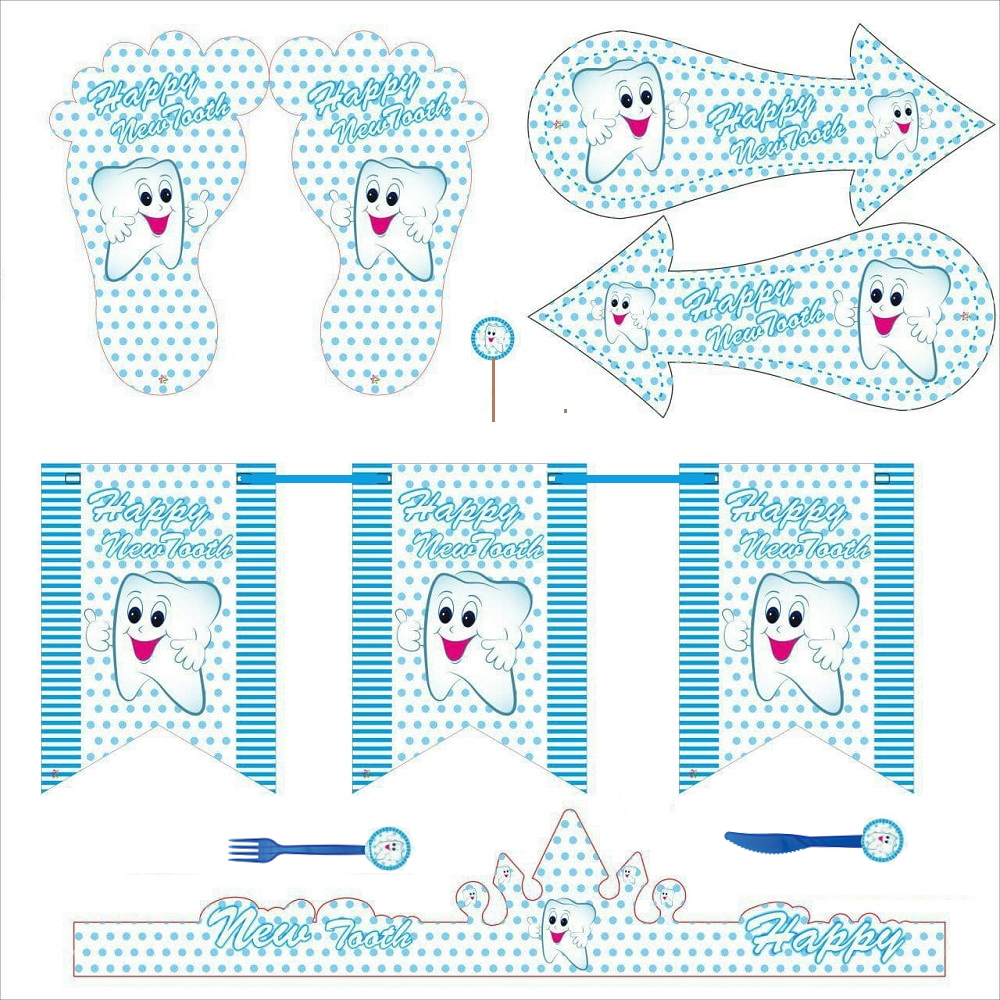 Happy New Tooth

Happy New Tooth

Happy New Tooth

Happy New Tooth

Happy New Tooth

Happy New Tooth

Happy New Tooth

New Tooth Happy