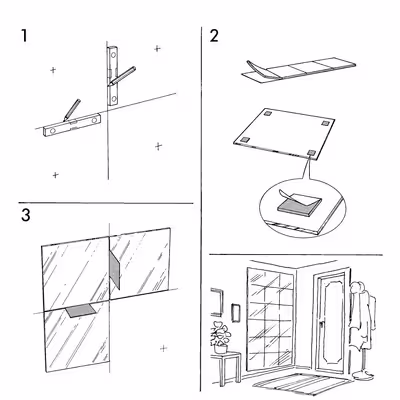 1

2

3