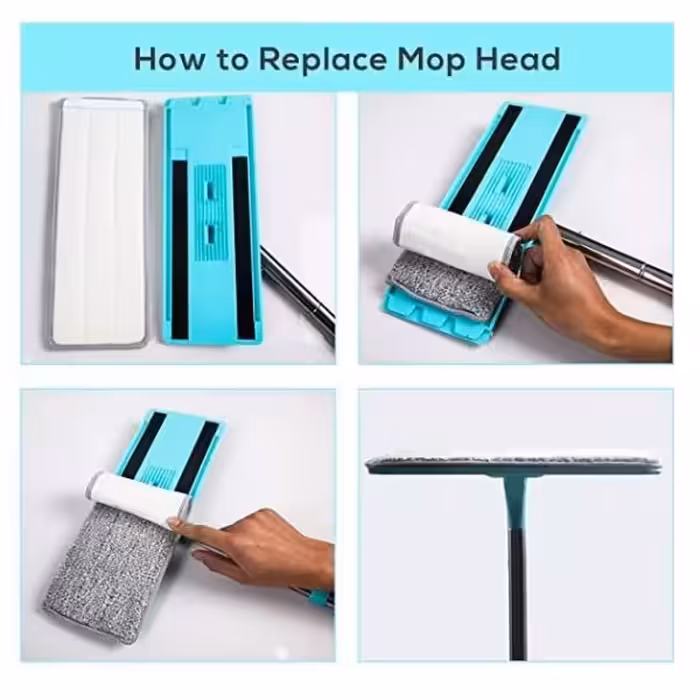 How to Replace Mop Head