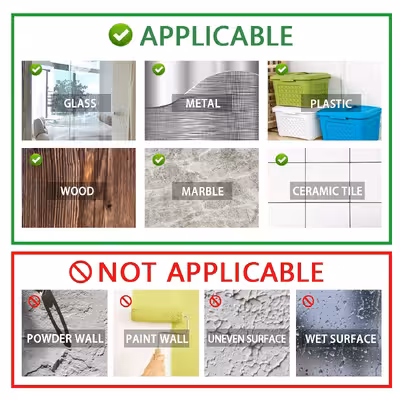 APPLICABLE

GLASS

METAL

PLASTIC

WOOD

MARBLE

CERAMIC TILE

NOT APPLICABLE

POWDER WALL

PAINT WALL

UNEVEN SURFACE

WET SURFACE