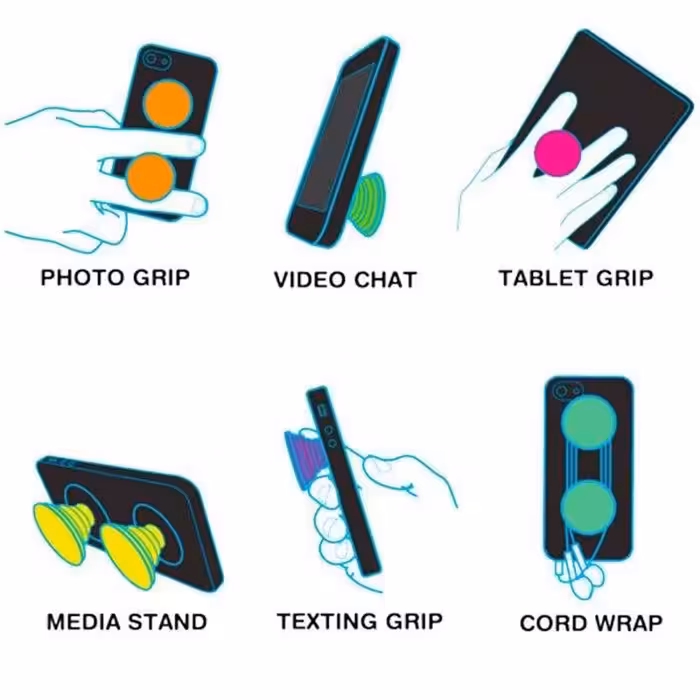 PHOTO GRIP

VIDEO CHAT

TABLET GRIP

MEDIA STAND

TEXTING GRIP

CORD WRAP