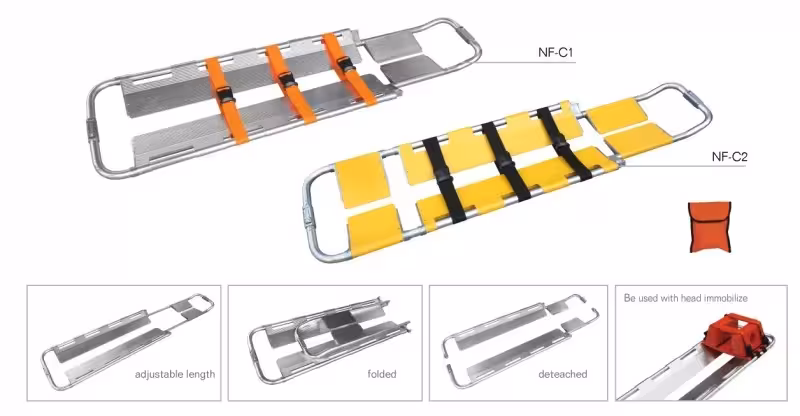 NF-C1

NF-C2

adjustable length

folded

deteached

Be used with head immobilize