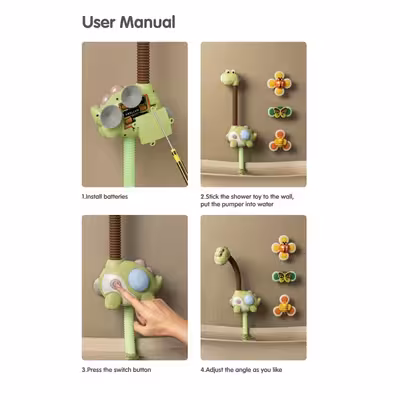 User Manual

1.Install batteries

2.Stick the shower toy to the wall, put the pumper into water

3.Press the switch button

4.Adjust the angle as you like