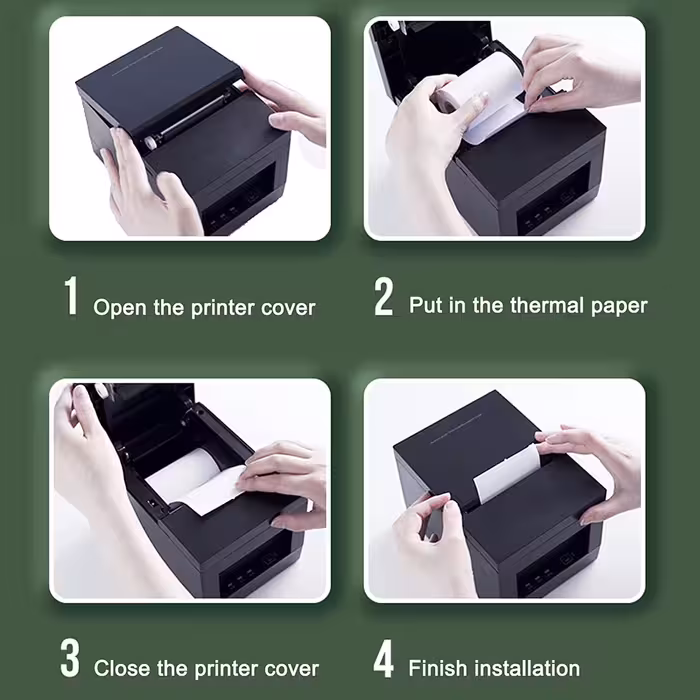 1 Open the printer cover

2 Put in the thermal paper

3 Close the printer cover

4 Finish installation