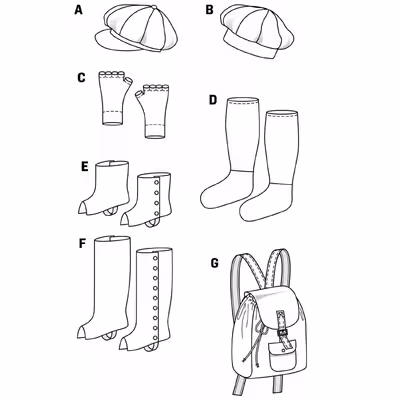 A
B
C
D
E
F
G