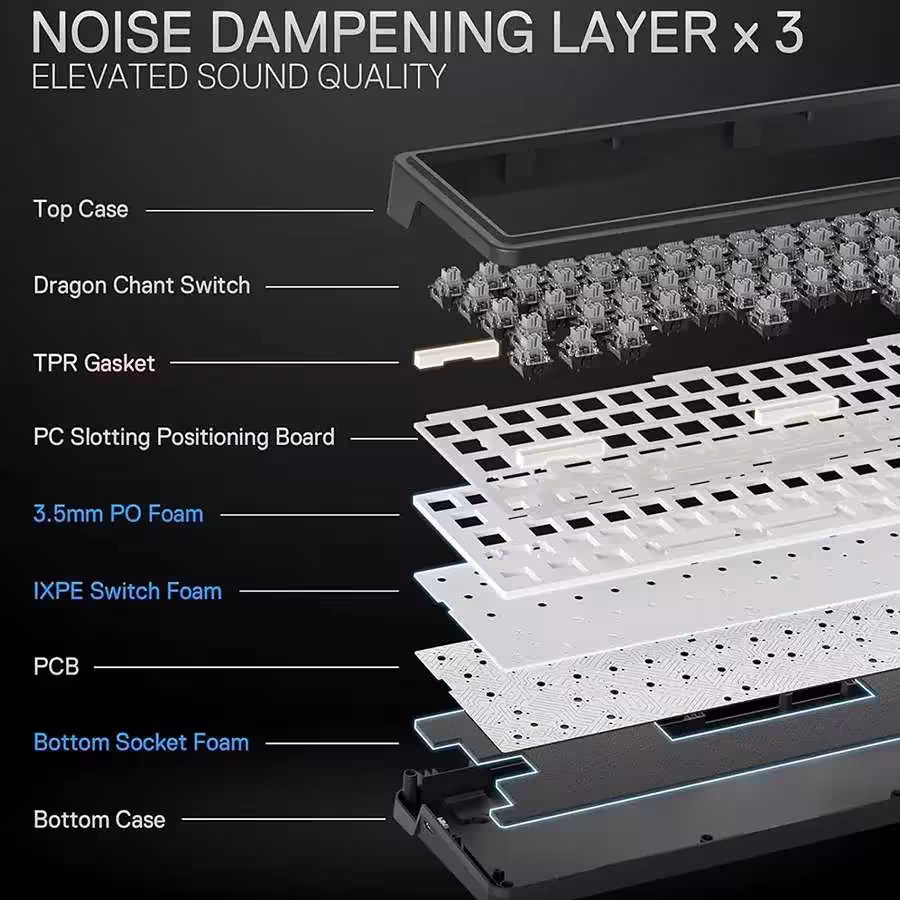 NOISE DAMPENING LAYER x 3
ELEVATED SOUND QUALITY

Top Case

Dragon Chant Switch

TPR Gasket

PC Slotting Positioning Board

3.5mm PO Foam

IXPE Switch Foam

PCB

Bottom Socket Foam

Bottom Case