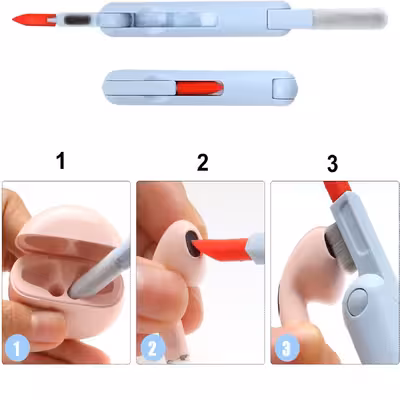 1

2

3

1

2

3