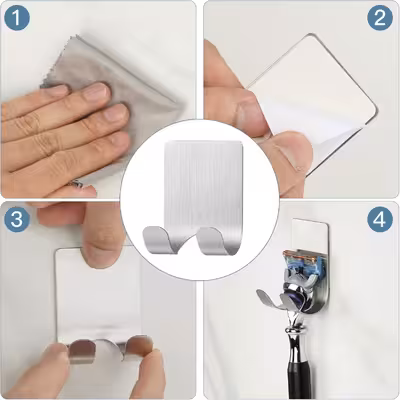 1
2
3
4