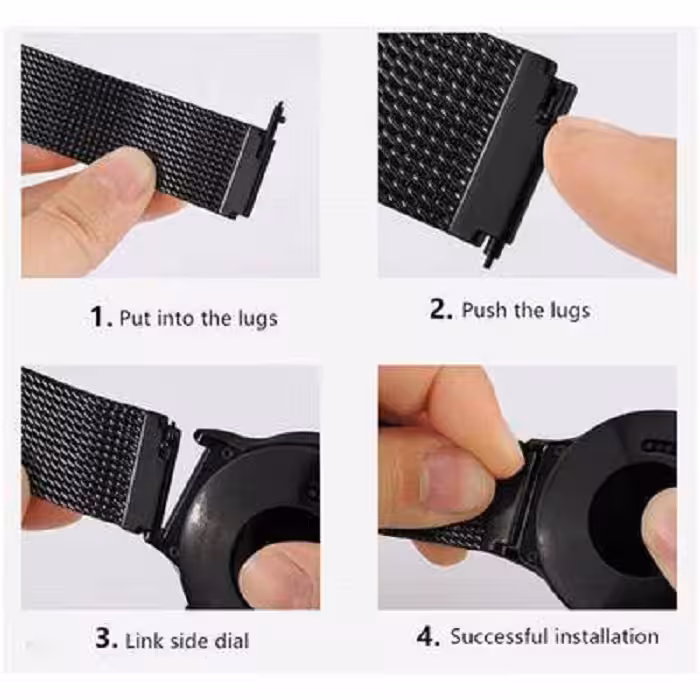 1. Put into the lugs

2. Push the lugs

3. Link side dial

4. Successful installation