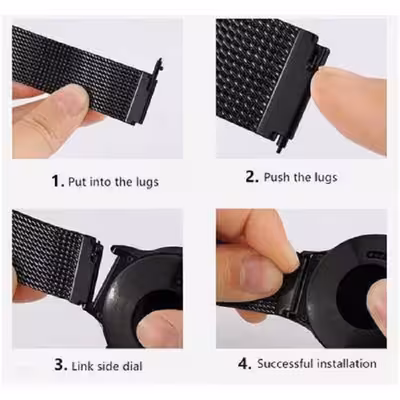 1. Put into the lugs

2. Push the lugs

3. Link side dial

4. Successful installation