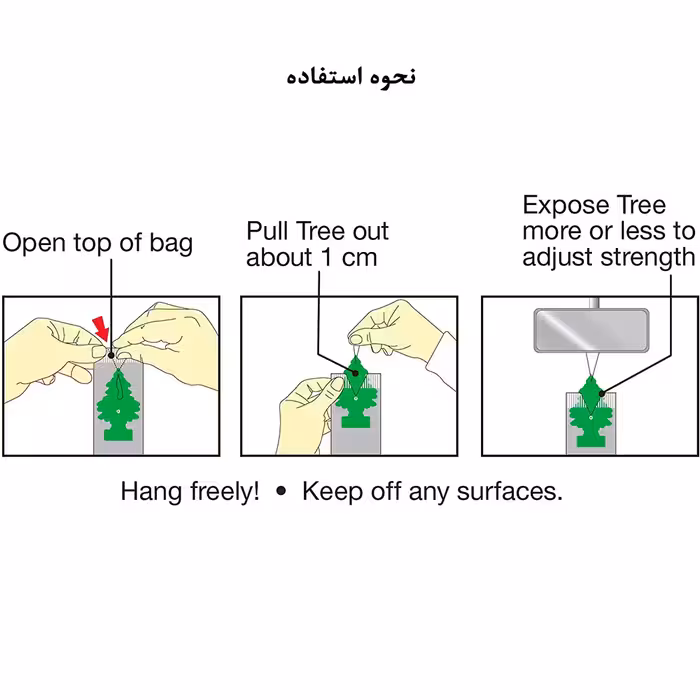 نحوه استفاده

Open top of bag

Pull Tree out about 1 cm

Expose Tree more or less to adjust strength

Hang freely! • Keep off any surfaces.