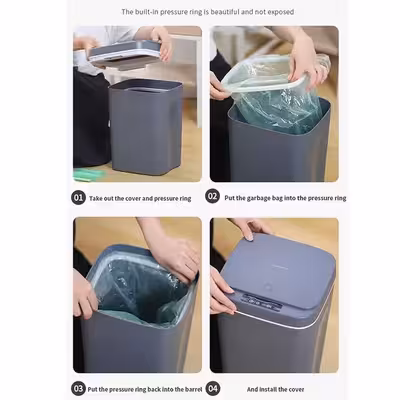 The built-in pressure ring is beautiful and not exposed

01 Take out the cover and pressure ring

02 Put the garbage bag into the pressure ring

03 Put the pressure ring back into the barrel

04 And install the cover