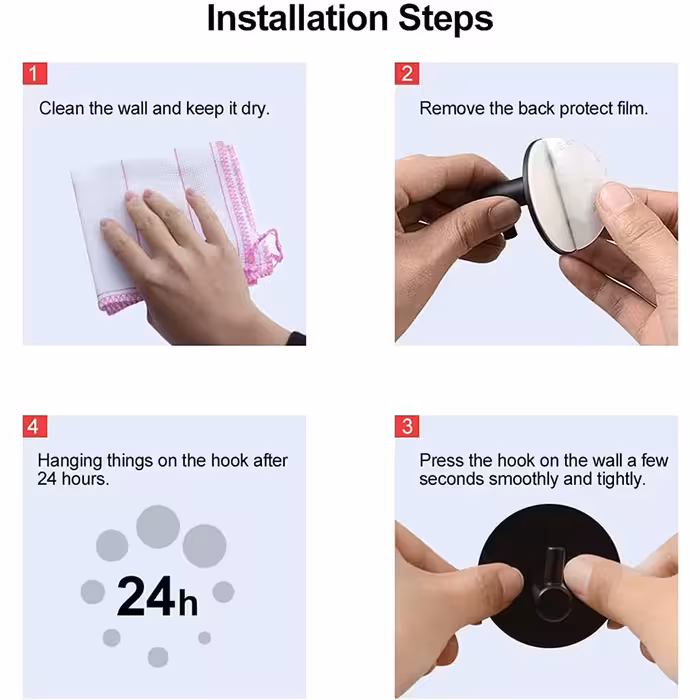 Installation Steps

1
Clean the wall and keep it dry.

2
Remove the back protect film.

4
Hanging things on the hook after 24 hours.

24h

3
Press the hook on the wall a few seconds smoothly and tightly.