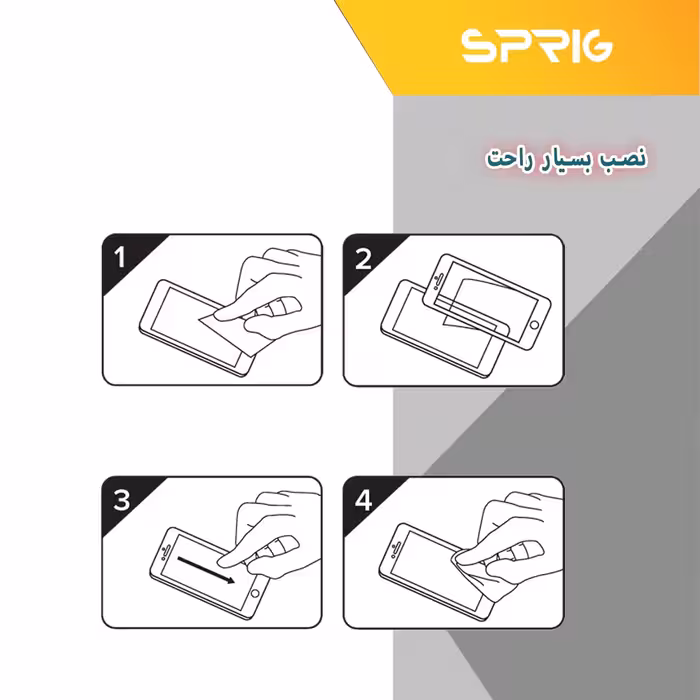 SPRIG

نصب بسیار راحت

1

2

3

4