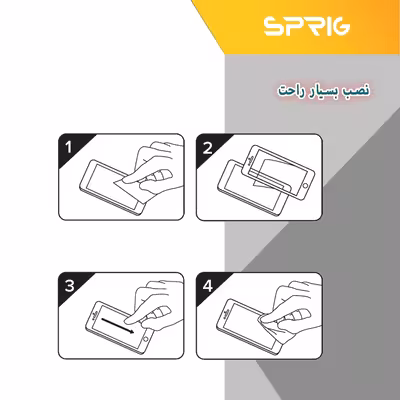 SPRIG

نصب بسیار راحت

1

2

3

4