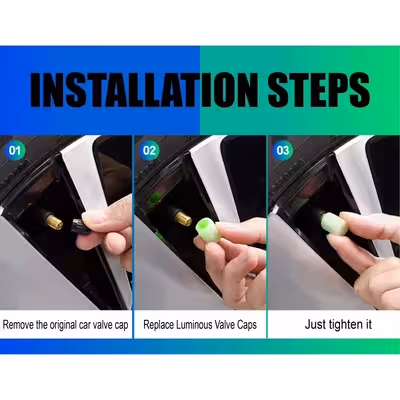 INSTALLATION STEPS

01

Remove the original car valve cap

02

Replace Luminous Valve Caps

03

Just tighten it