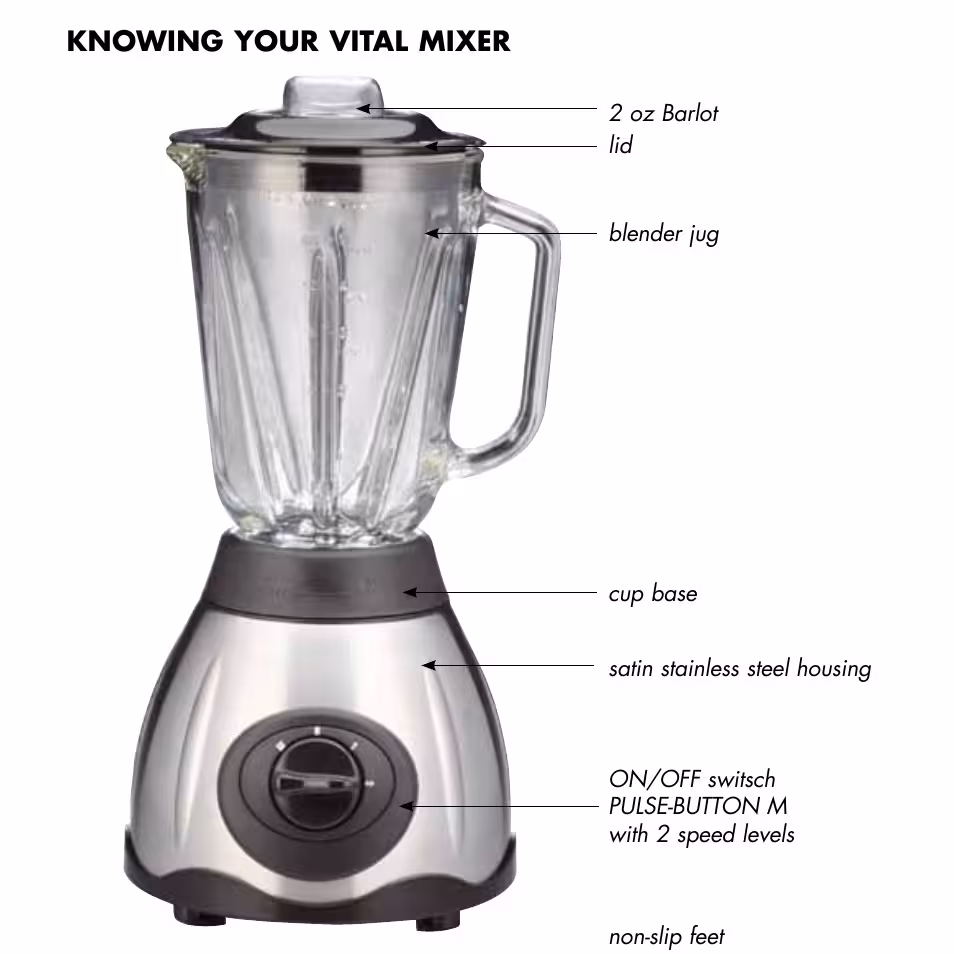 KNOWING YOUR VITAL MIXER

2 oz Barlot
lid

blender jug

cup base

satin stainless steel housing

ON/OFF switsch
PULSE-BUTTON M
with 2 speed levels

non-slip feet