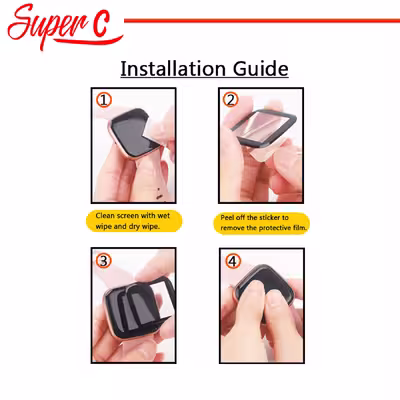 Super C

Installation Guide

1

Clean screen with wet wipe and dry wipe.

2

Peel off the sticker to remove the protective film.

3

4