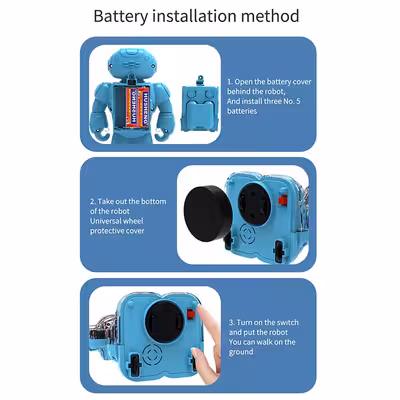 Battery installation method

HUSHENG
HUSHENG

1. Open the battery cover behind the robot,
And install three No. 5 batteries

2. Take out the bottom of the robot
Universal wheel protective cover

3. Turn on the switch and put the robot
You can walk on the ground