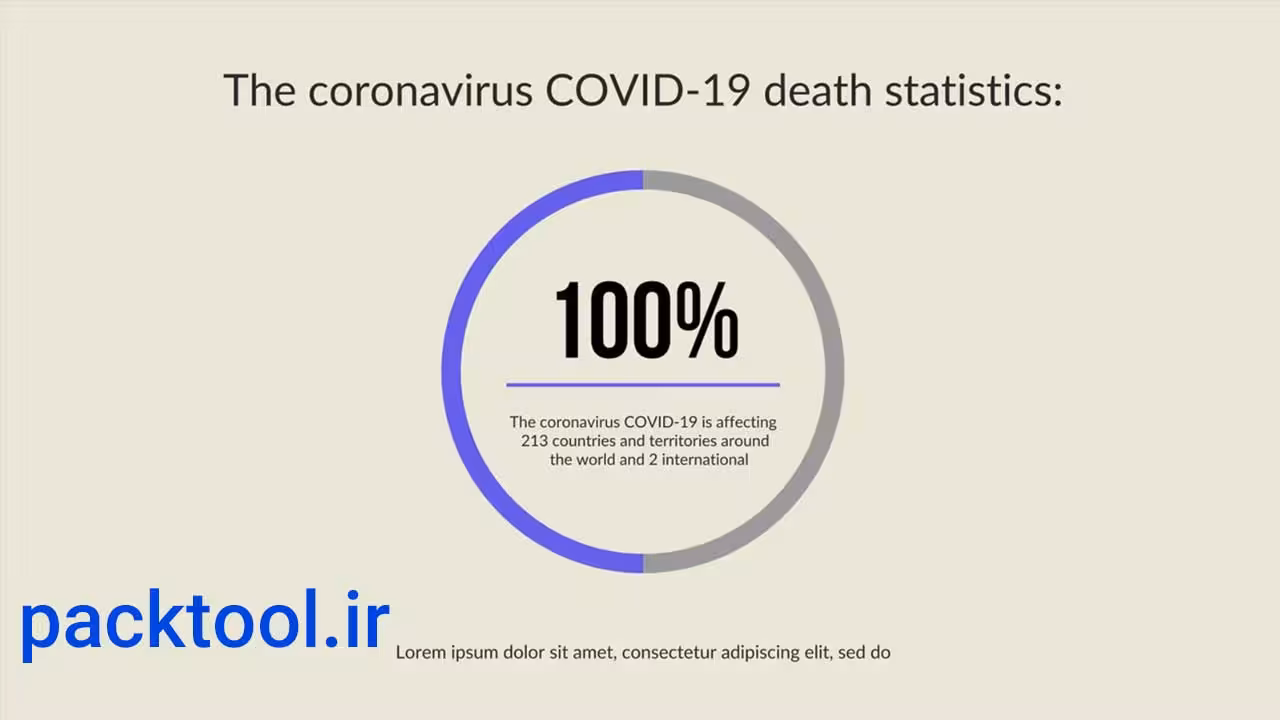 The coronavirus COVID-19 death statistics:

100%

The coronavirus COVID-19 is affecting 213 countries and territories around the world and 2 international

packtool.ir

Lorem ipsum dolor sit amet, consectetur adipiscing elit, sed do