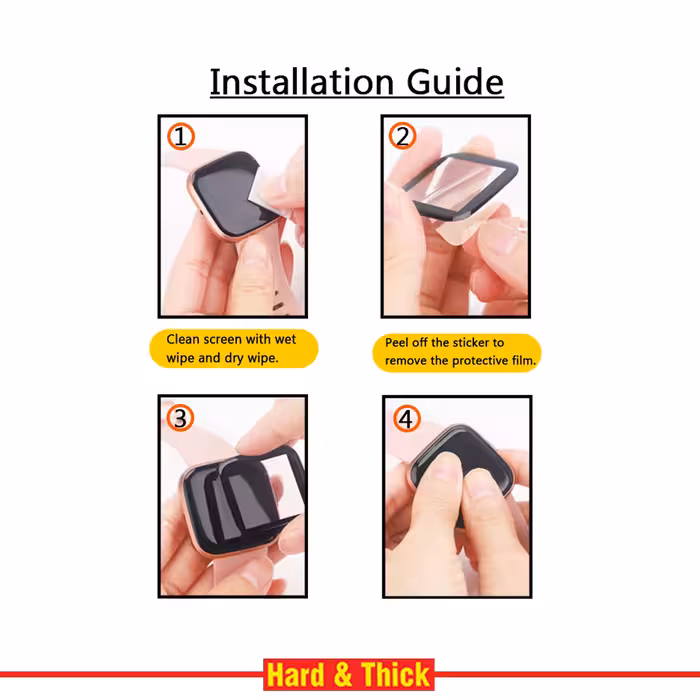 Installation Guide

1

Clean screen with wet wipe and dry wipe.

2

Peel off the sticker to remove the protective film.

3

4

Hard & Thick