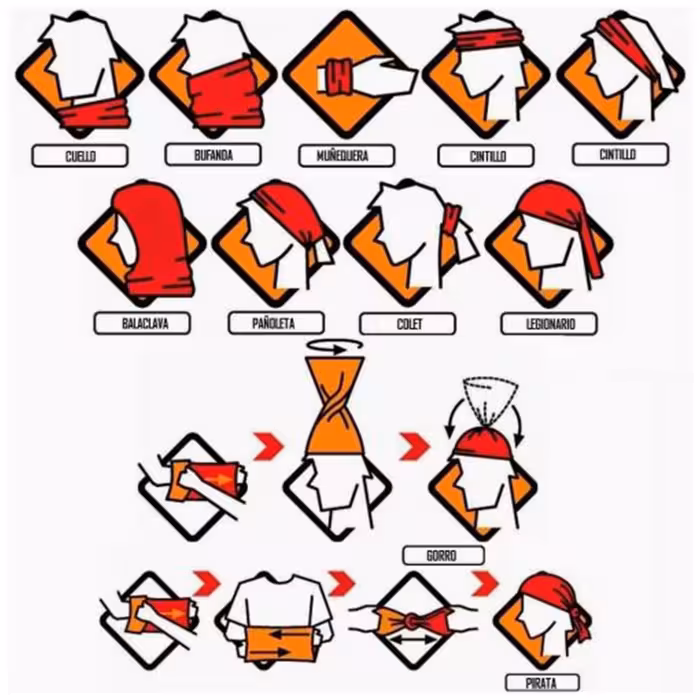 CUELLO
BUFANDA
MUÑEQUERA
CINTILLO
CINTILLO

BALACLAVA
PAÑOLETA
COLET
LEGIONARIO

GORRO

PIRATA