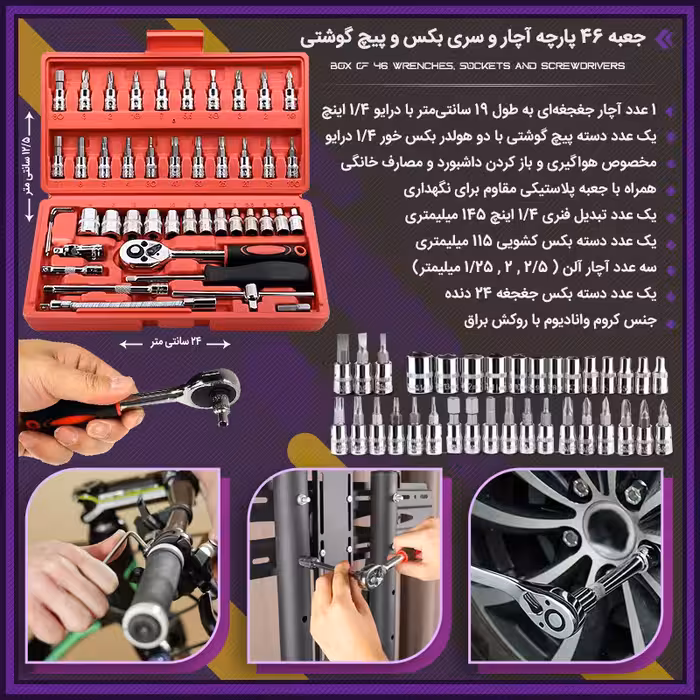 جعبه ۴۶ پارچه آچار و سری بکس و پیچ گوشتی

BOX OF 46 WRENCHES, SOCKETS AND SCREWDRIVERS

۱ عدد آچار جغجغه‌ای به طول ۱۹ سانتی‌متر با درایو ۱/۴ اینچ
یک عدد دسته پیچ گوشتی با دو هولدر بکس خور ۱/۴ درایو
مخصوص هواگیری و باز کردن داشبورد و مصارف خانگی
همراه با جعبه پلاستیکی مقاوم برای نگهداری
یک عدد تبدیل فنری ۱/۴ اینچ ۱۴۵ میلیمتری
یک عدد دسته بکس کشویی ۱۱۵ میلیمتری
سه عدد آچار آلن ( ۲/۵ , ۲ , ۱/۲۵ میلیمتر)
یک عدد دسته بکس جغجغه ۲۴ دنده
جنس کروم وانادیوم با روکش براق

۱۲/۵ سانتی متر

۲۴ سانتی متر