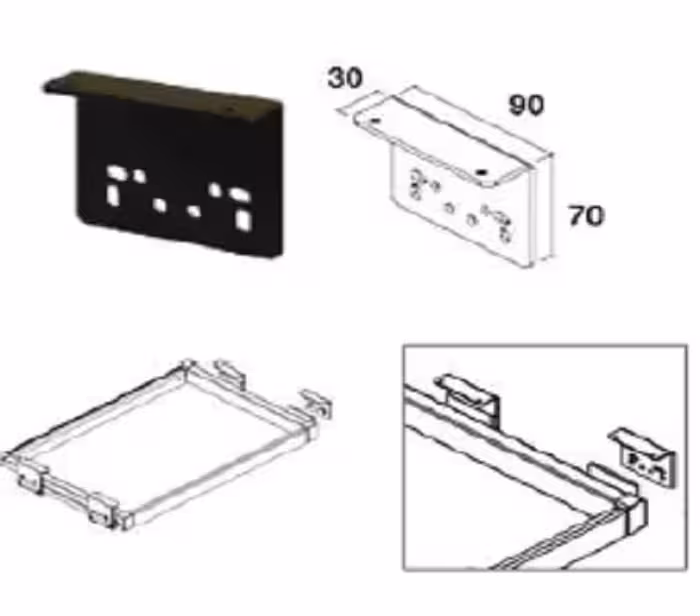 30
90
70